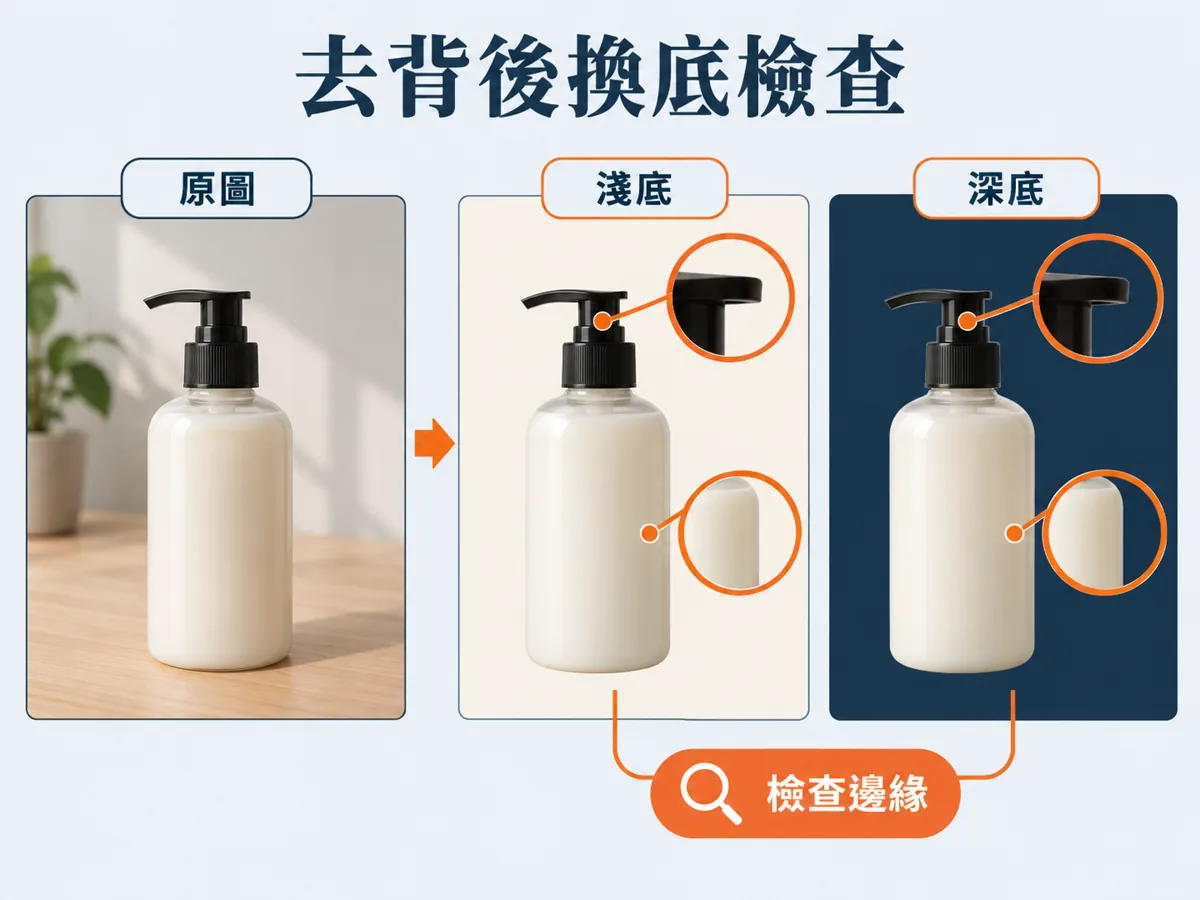 去背後換底檢查

原圖

淺底

深底

檢查邊緣